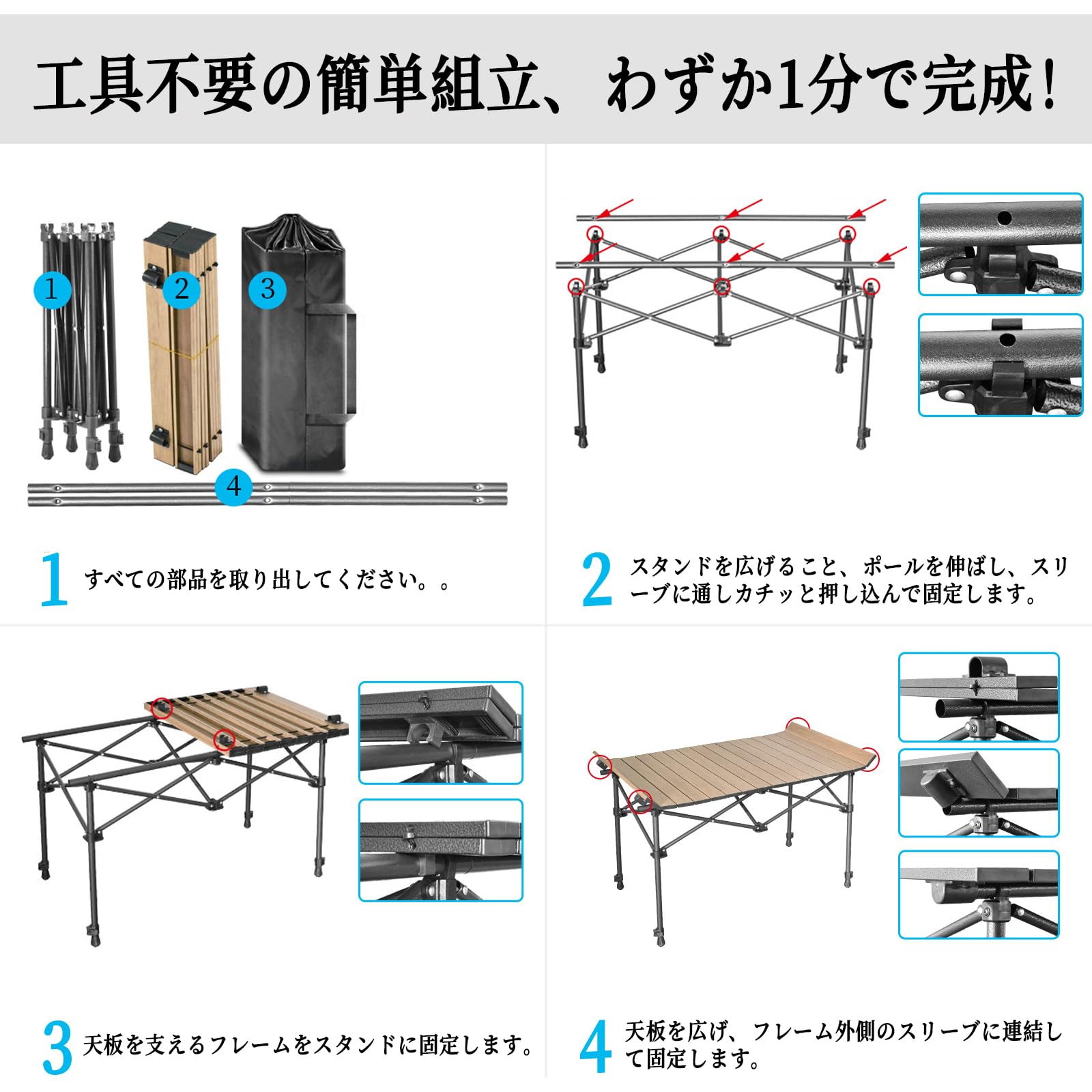 工具不要の簡単組立、わずか1分で完成！

1
2
3
4

1 すべての部品を取り出してください。。

2 スタンドを広げること、ポールを伸ばし、スリーブに通しカチッと押し込んで固定します。

3 天板を支えるフレームをスタンドに固定します。

4 天板を広げ、フレーム外側のスリーブに連結して固定します。